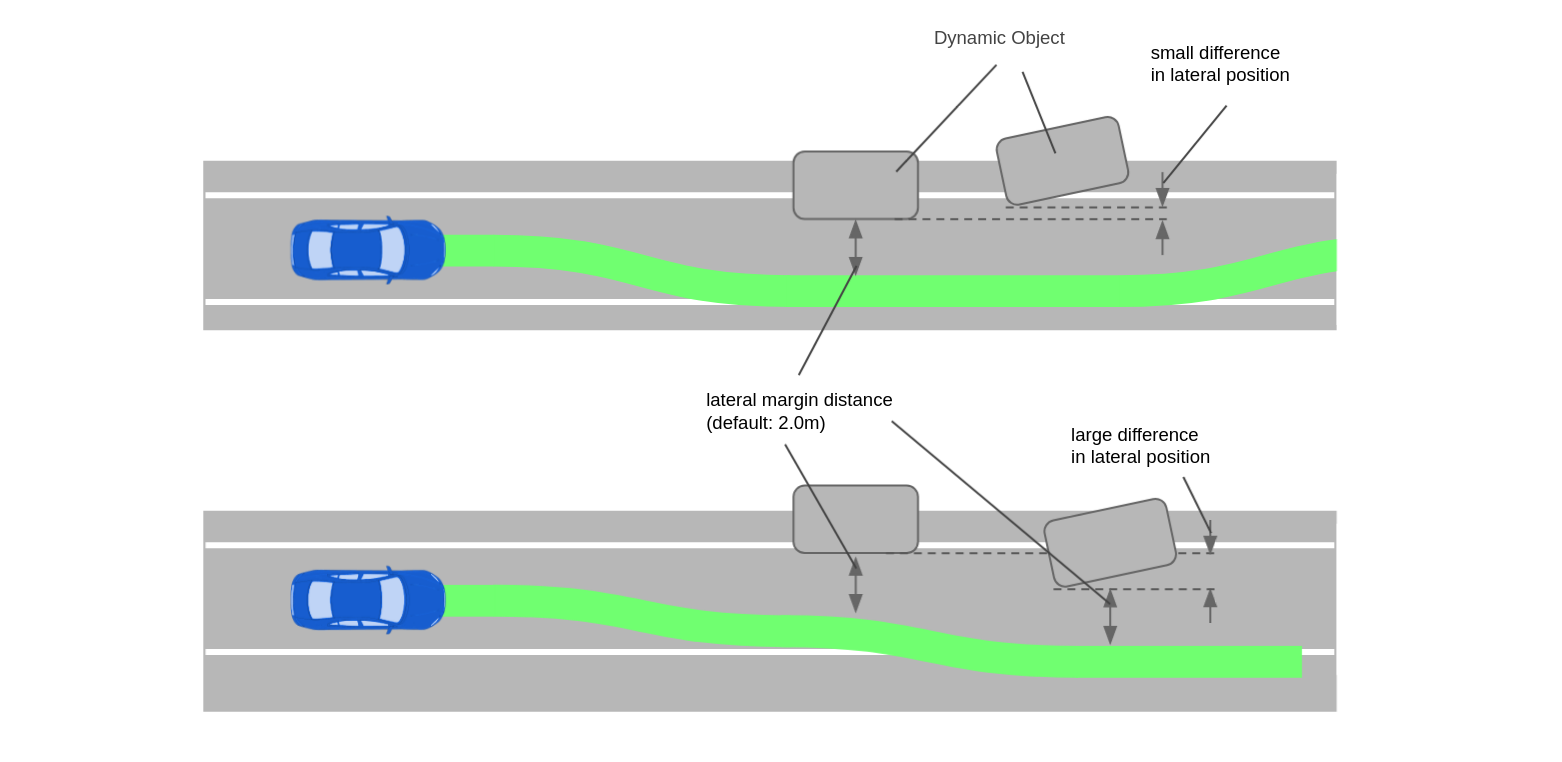 Dynamic Object

small difference in lateral position

lateral margin distance (default: 2.0m)

large difference in lateral position